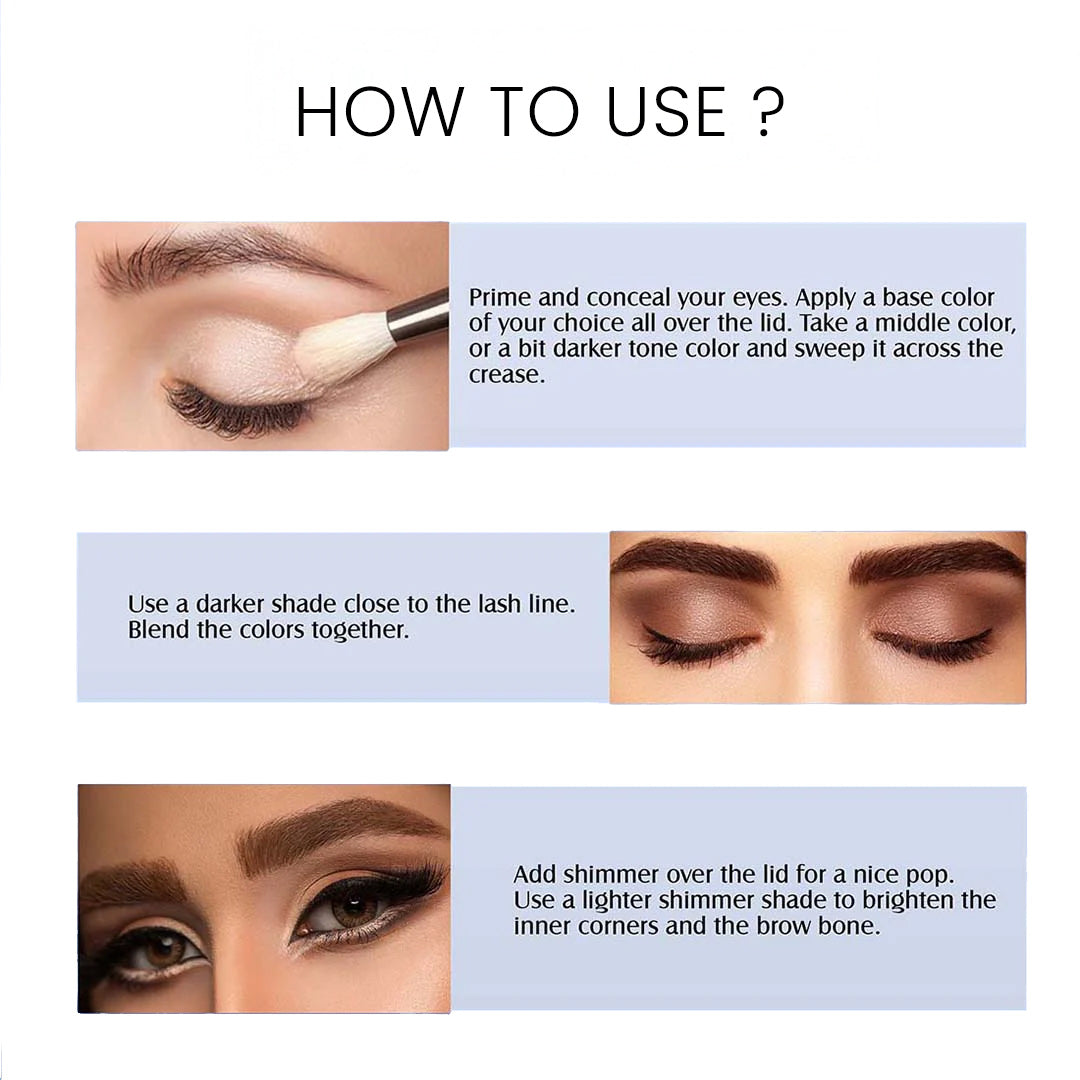 HOW TO USE ?

Prime and conceal your eyes. Apply a base color of your choice all over the lid. Take a middle color, or a bit darker tone color and sweep it across the crease.

Use a darker shade close to the lash line. Blend the colors together.

Add shimmer over the lid for a nice pop. Use a lighter shimmer shade to brighten the inner corners and the brow bone.